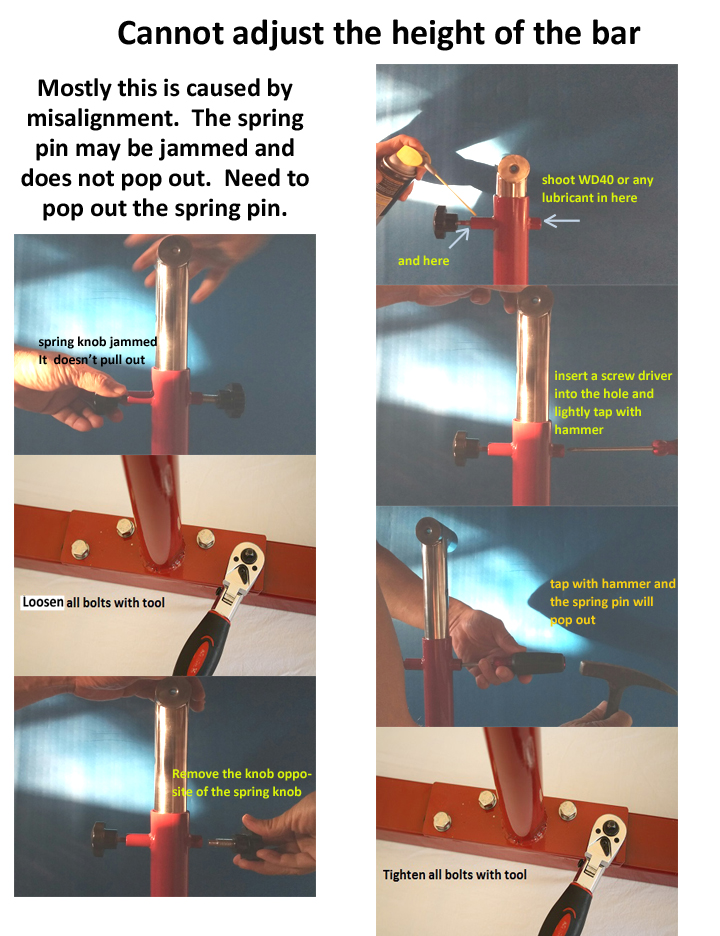 Cannot adjust the height of the bar

Mostly this is caused by misalignment. The spring pin may be jammed and does not pop out. Need to pop out the spring pin.

spring knob jammed
It doesn't pull out

Loosen all bolts with tool

Remove the knob opposite of the spring knob

shoot WD40 or any lubricant in here

and here

insert a screw driver into the hole and lightly tap with hammer

tap with hammer and the spring pin will pop out

Tighten all bolts with tool